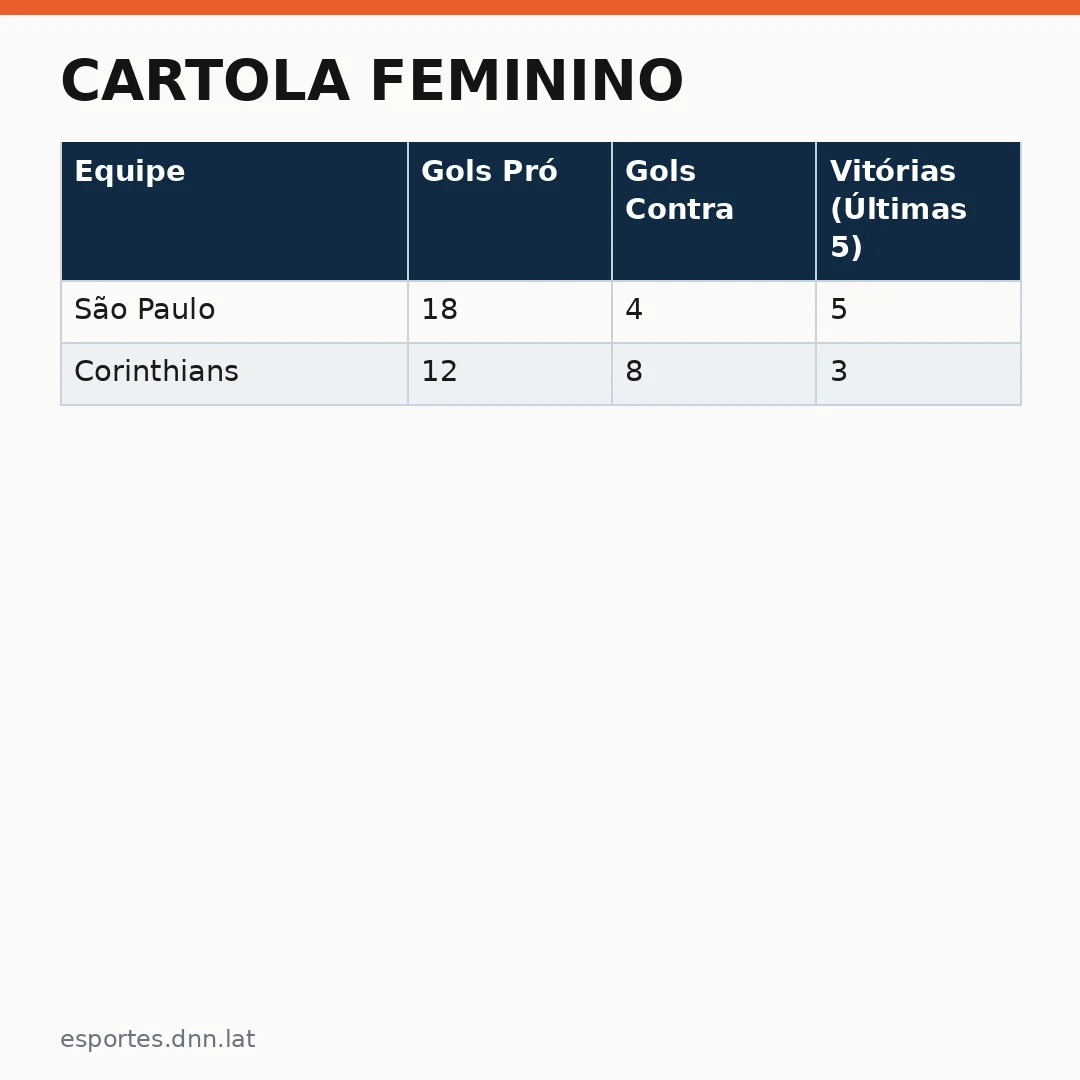 CARTOLA FEMININO

| Equipe | Gols Pró | Gols Contra | Vitórias (Últimas 5) |
|---|---|---|---|
| São Paulo | 18 | 4 | 5 |
| Corinthians | 12 | 8 | 3 |

esportes.dnn.lat